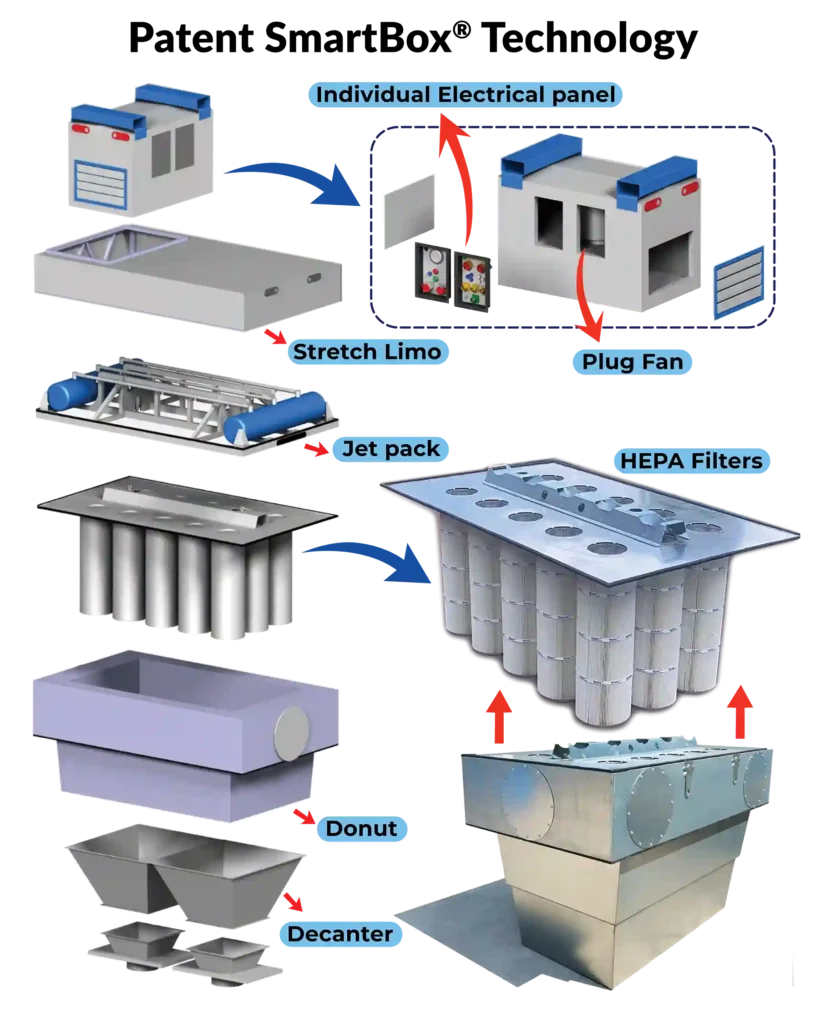 Patent SmartBox® Technology

Individual Electrical panel

Stretch Limo

Plug Fan

Jet pack

HEPA Filters

Donut

Decanter