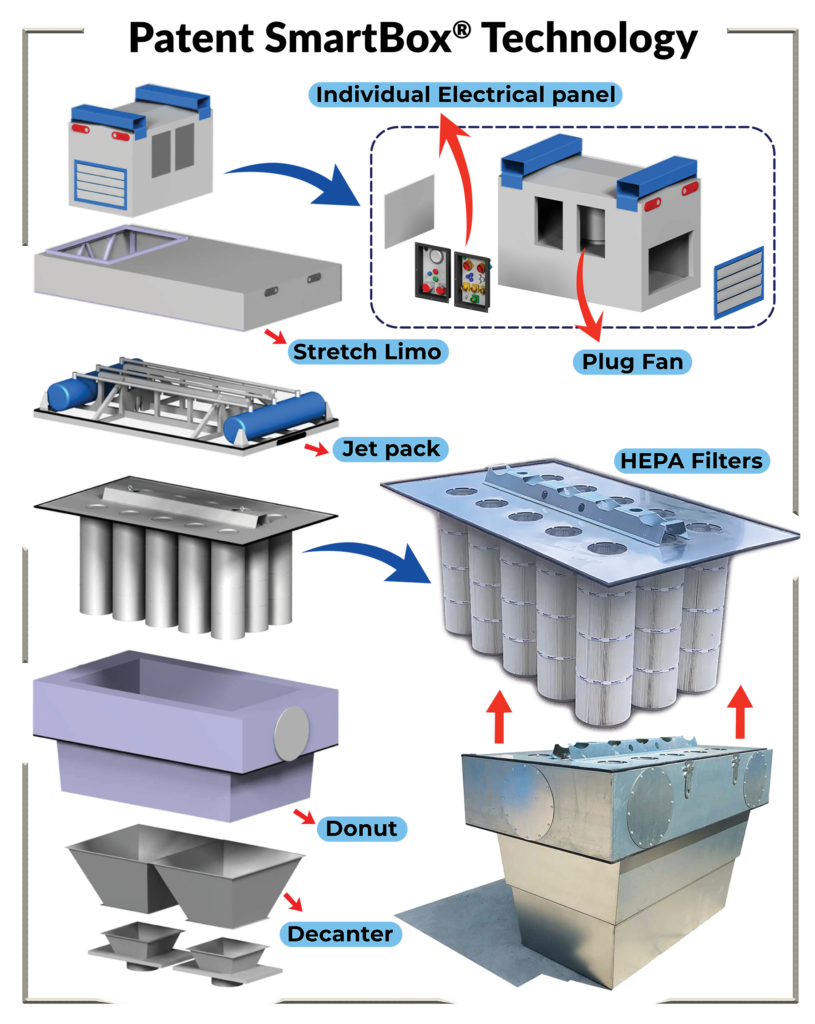 Patent SmartBox® Technology

Individual Electrical panel

Stretch Limo

Plug Fan

Jet pack

HEPA Filters

Donut

Decanter